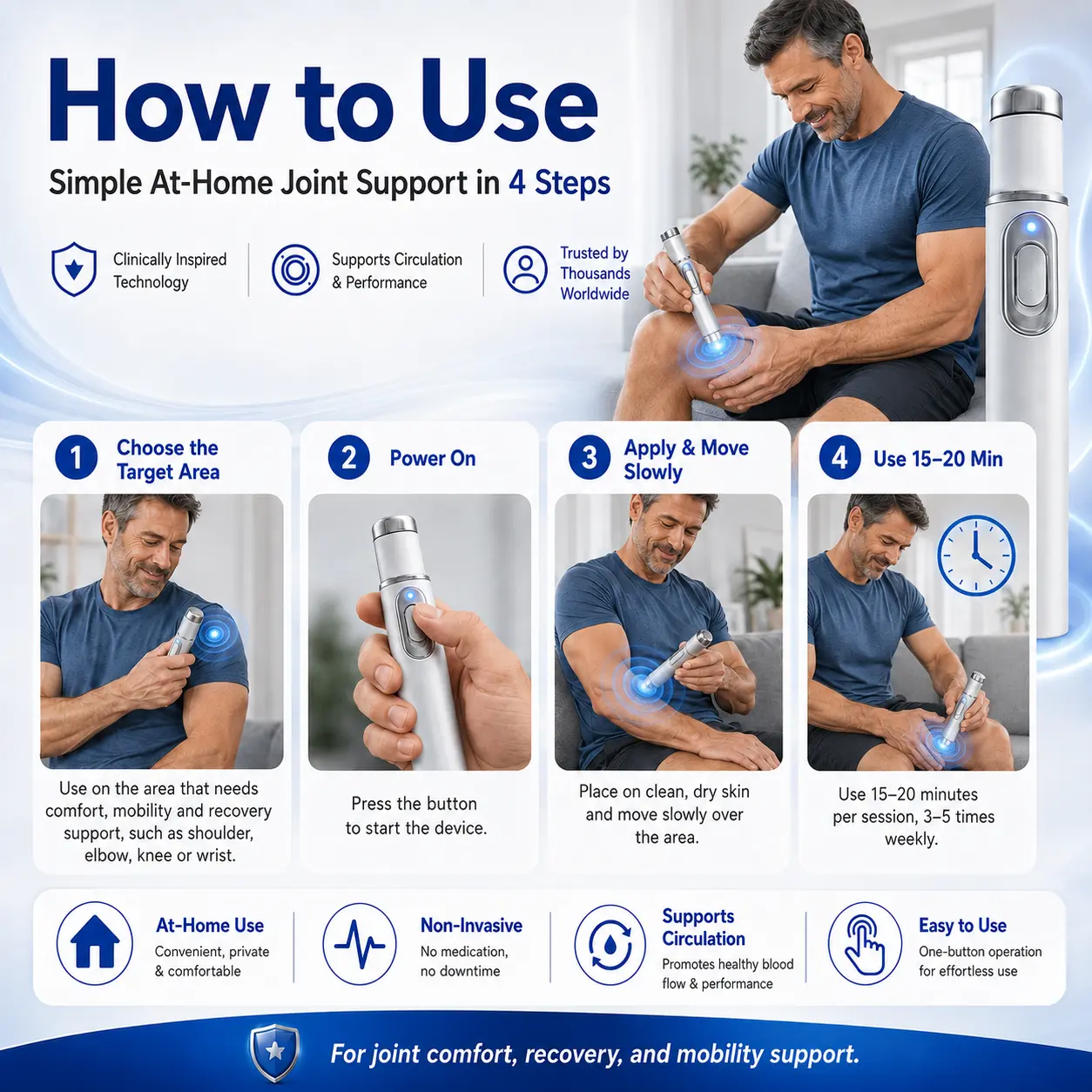 How to Use

Simple At-Home Joint Support in 4 Steps

Clinically Inspired Technology

Supports Circulation & Performance

Trusted by Thousands Worldwide

1 Choose the Target Area

Use on the area that needs comfort, mobility and recovery support, such as shoulder, elbow, knee or wrist.

2 Power On

Press the button to start the device.

3 Apply & Move Slowly

Place on clean, dry skin and move slowly over the area.

4 Use 15–20 Min

Use 15–20 minutes per session, 3–5 times weekly.

At-Home Use
Convenient, private & comfortable

Non-Invasive
No medication, no downtime

Supports Circulation
Promotes healthy blood flow & performance

Easy to Use
One-button operation for effortless use

For joint comfort, recovery, and mobility support.