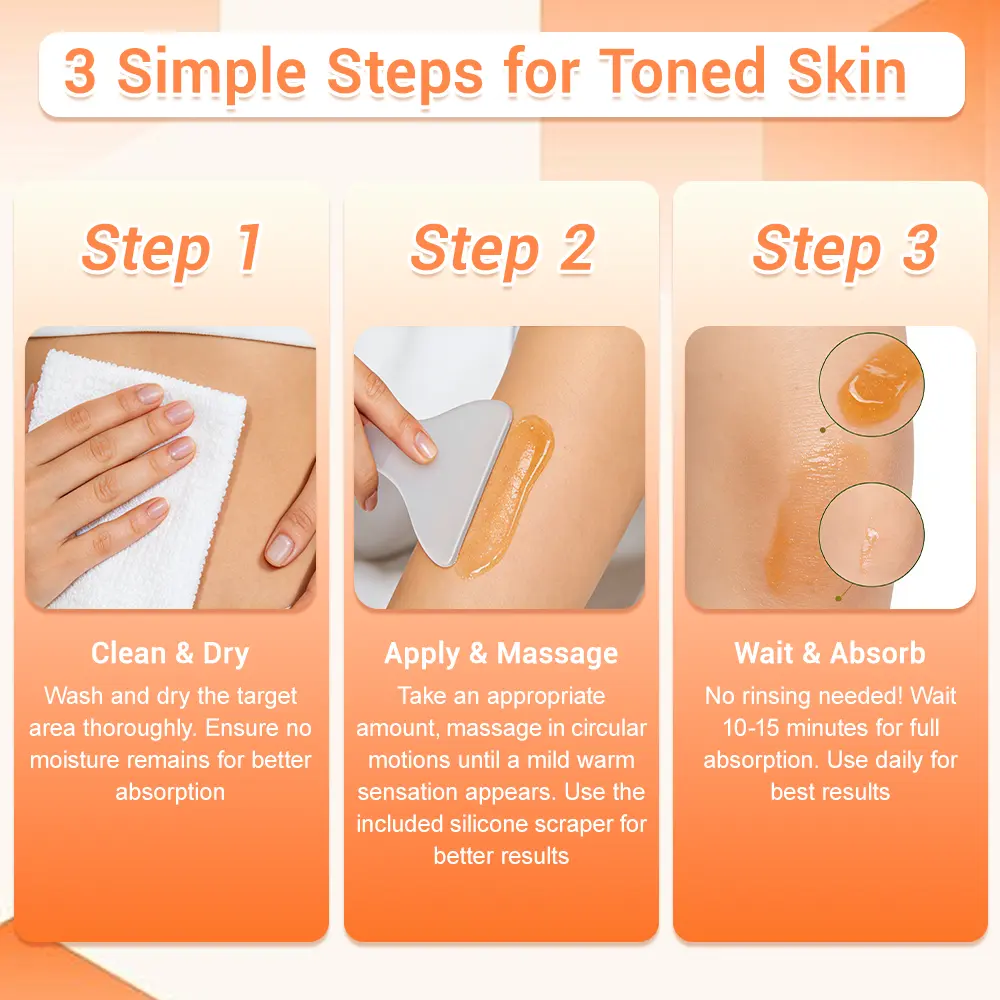 3 Simple Steps for Toned Skin

Step 1

Clean & Dry
Wash and dry the target area thoroughly. Ensure no moisture remains for better absorption

Step 2

Apply & Massage
Take an appropriate amount, massage in circular motions until a mild warm sensation appears. Use the included silicone scraper for better results

Step 3

Wait & Absorb
No rinsing needed! Wait 10-15 minutes for full absorption. Use daily for best results