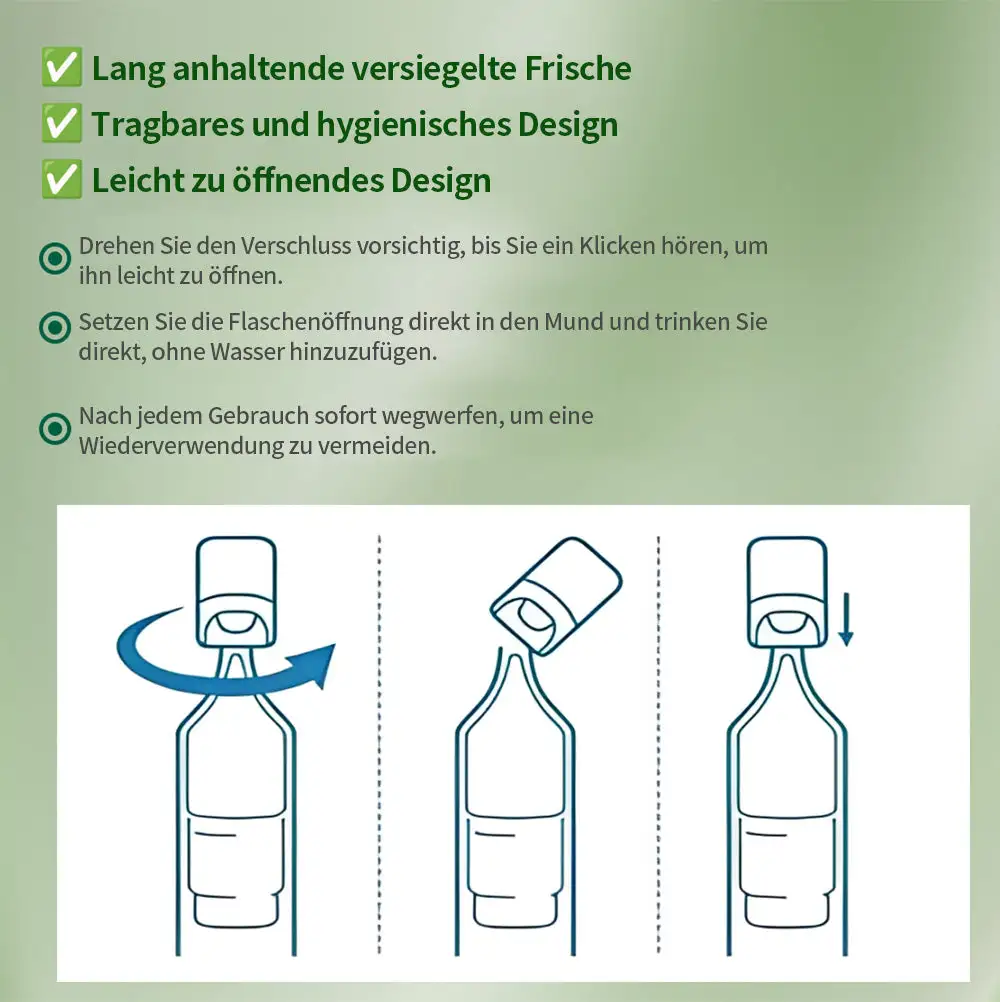 ✅ Lang anhaltende versiegelte Frische
✅ Tragbares und hygienisches Design
✅ Leicht zu öffnendes Design

Drehen Sie den Verschluss vorsichtig, bis Sie ein Klicken hören, um ihn leicht zu öffnen.

Setzen Sie die Flaschenöffnung direkt in den Mund und trinken Sie direkt, ohne Wasser hinzuzufügen.

Nach jedem Gebrauch sofort wegwerfen, um eine Wiederverwendung zu vermeiden.